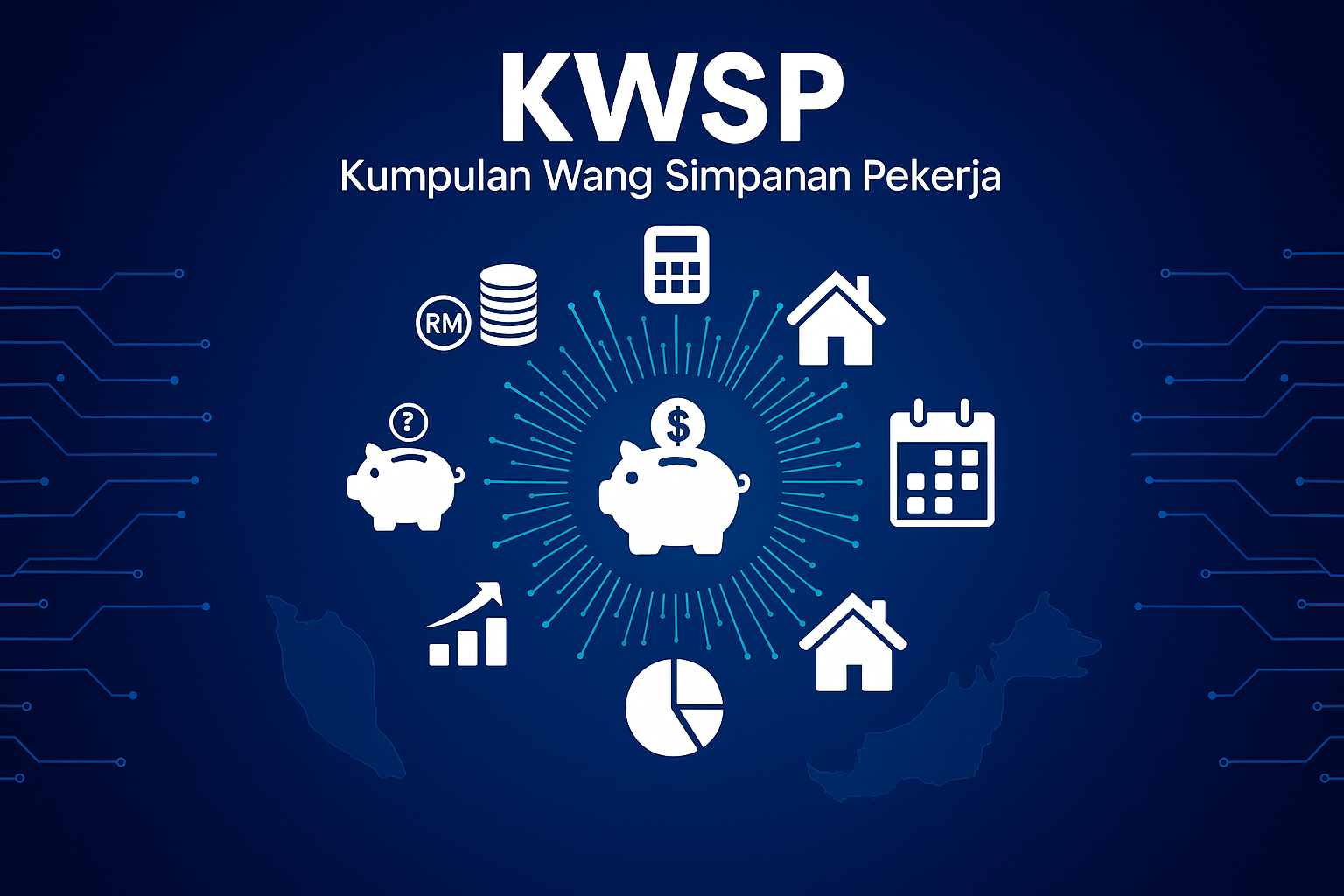 KWSP
Kumpulan Wang Simpanan Pekerja

RM

?

$