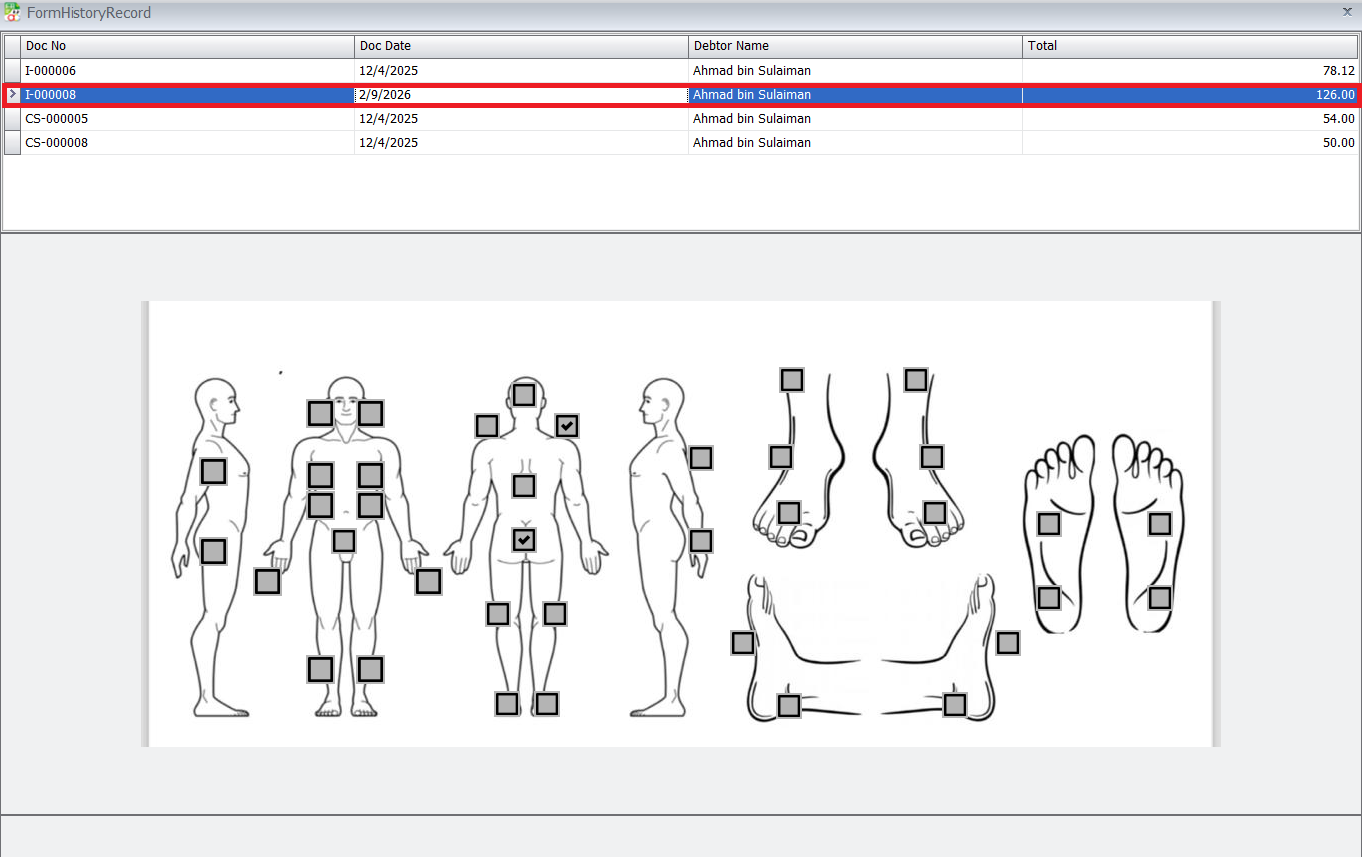 FormHistoryRecord

| Doc No | Doc Date | Debtor Name | Total |
|---|---|---|---|
| I-000006 | 12/4/2025 | Ahmad bin Sulaiman | 78.12 |
| I-000008 | 2/9/2026 | Ahmad bin Sulaiman | 126.00 |
| CS-000005 | 12/4/2025 | Ahmad bin Sulaiman | 54.00 |
| CS-000008 | 12/4/2025 | Ahmad bin Sulaiman | 50.00 |